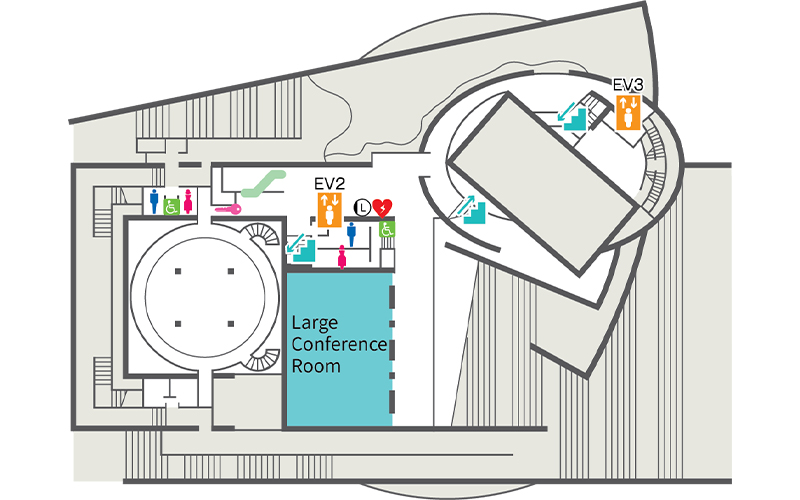 EV3

EV2

L

Large Conference Room