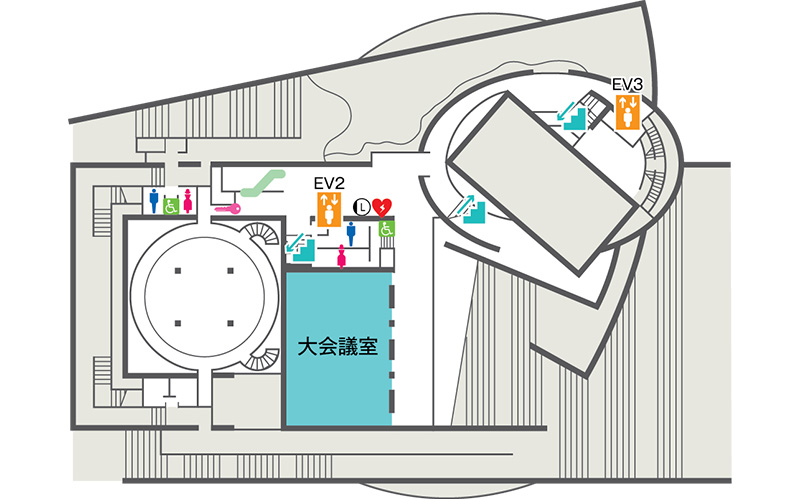 EV3
EV2
L
大会議室